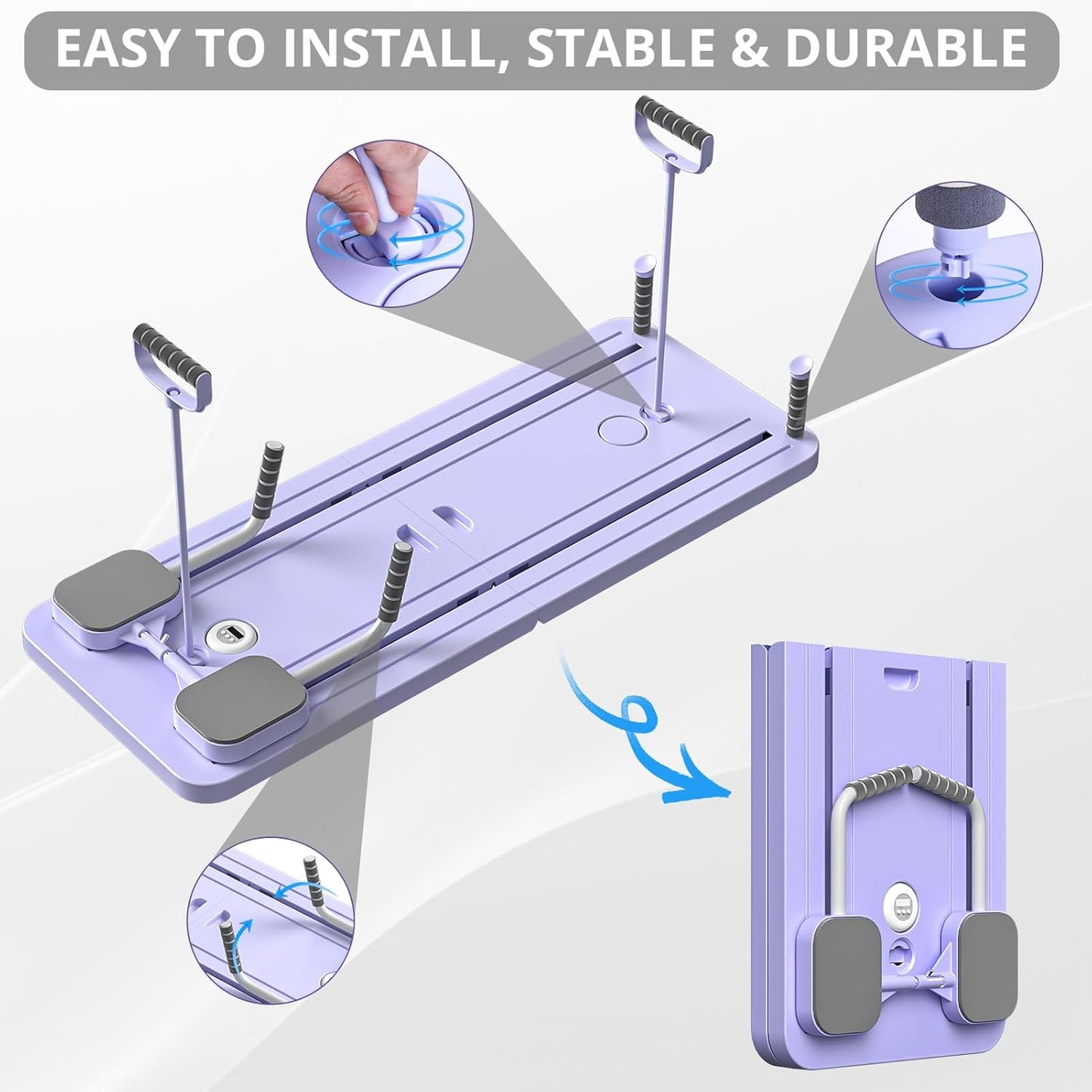 EASY TO INSTALL, STABLE & DURABLE